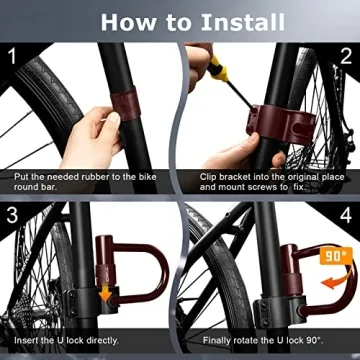 How to Install

1

Put the needed rubber to the bike round bar.

2

Clip bracket into the original place and mount screws to fix.

3

Insert the U lock directly.

4

90°

Finally rotate the U lock 90°.