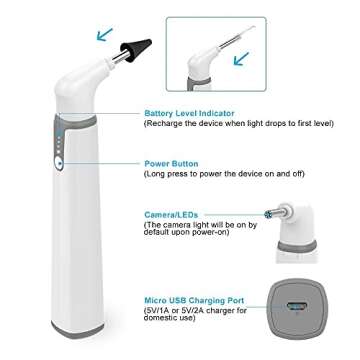 Battery Level Indicator
(Recharge the device when light drops to first level)

Power Button
(Long press to power the device on and off)

Camera/LEDs
(The camera light will be on by default upon power-on)

Micro USB Charging Port
(5V/1A or 5V/2A charger for domestic use)