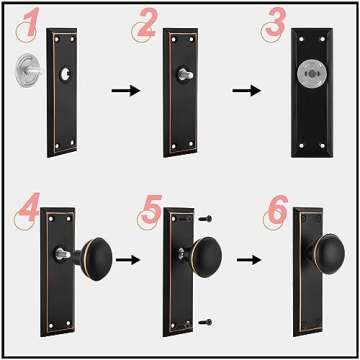 1

2

3

4

5

6