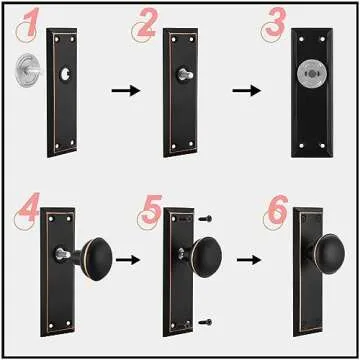 1

2

3

4

5

6