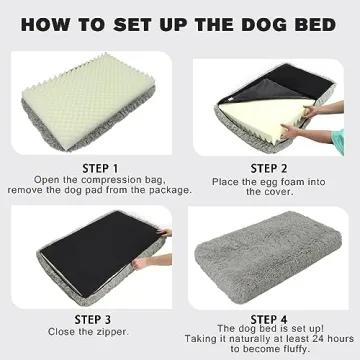 HOW TO SET UP THE DOG BED

STEP 1
Open the compression bag, remove the dog pad from the package.

STEP 2
Place the egg foam into the cover.

STEP 3
Close the zipper.

STEP 4
The dog bed is set up! Taking it naturally at least 24 hours to become fluffy.