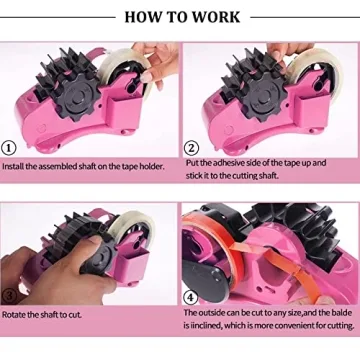 HOW TO WORK

①

Install the assembled shaft on the tape holder.

②

Put the adhesive side of the tape up and stick it to the cutting shaft.

③

Rotate the shaft to cut.

④

The outside can be cut to any size,and the balde is iinclined, which is more convenient for cutting.