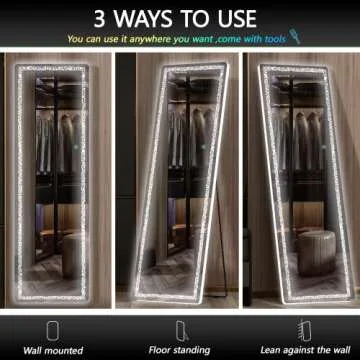 3 WAYS TO USE

You can use it anywhere you want ,come with tools

Wall mounted

Floor standing

Lean against the wall