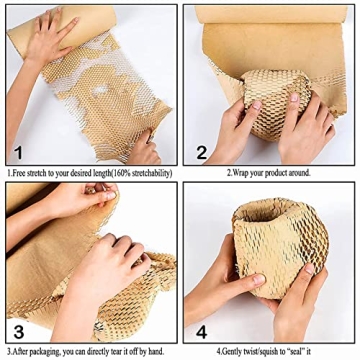 1

1.Free stretch to your desired length(160% stretchability)

2

2.Wrap your product around.

3

3.After packaging, you can directly tear it off by hand.

4

4.Gently twist/squish to "seal" it