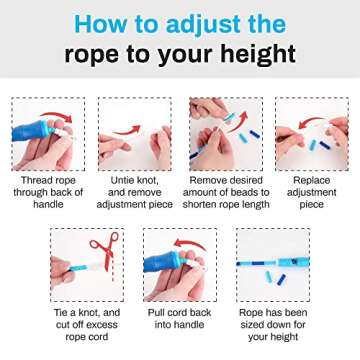 How to adjust the rope to your height

Thread rope through back of handle

Untie knot, and remove adjustment piece

Remove desired amount of beads to shorten rope length

Replace adjustment piece

Tie a knot, and cut off excess rope cord

Pull cord back into handle

Rope has been sized down for your height