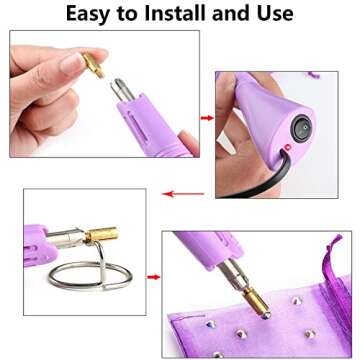 Easy to Install and Use