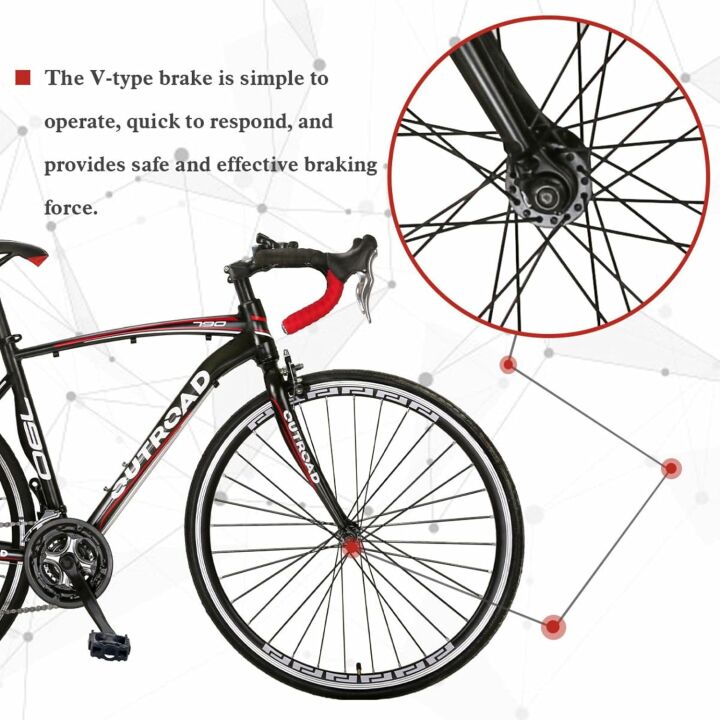 The V-type brake is simple to operate, quick to respond, and provides safe and effective braking force.

790

OUTROAD

790

OUTROAD