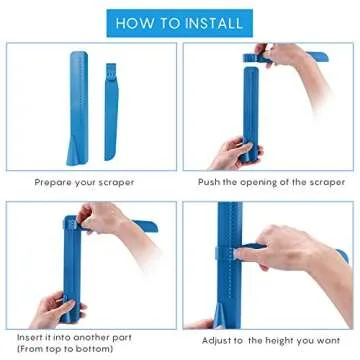 HOW TO INSTALL

Prepare your scraper

Push the opening of the scraper

Insert it into another part (From top to bottom)

Adjust to the height you want