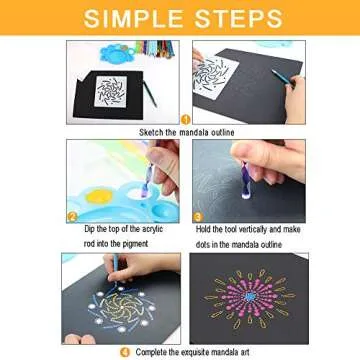 SIMPLE STEPS

1

Sketch the mandala outline

2

Dip the top of the acrylic rod into the pigment

3

Hold the tool vertically and make dots in the mandala outline

4 Complete the exquisite mandala art