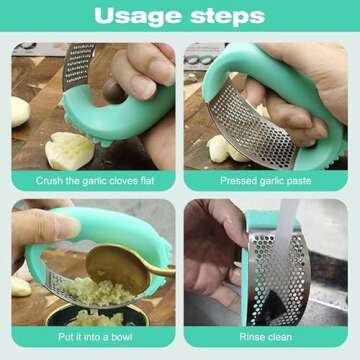 Usage steps

Crush the garlic cloves flat

Pressed garlic paste

Put it into a bowl

Rinse clean