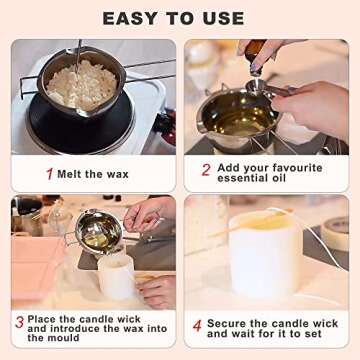 EASY TO USE

1 Melt the wax

2 Add your favourite essential oil

3 Place the candle wick and introduce the wax into the mould

4 Secure the candle wick and wait for it to set