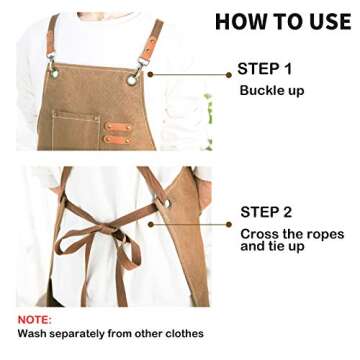 HOW TO USE

STEP 1
Buckle up

STEP 2
Cross the ropes and tie up

NOTE:
Wash separately from other clothes