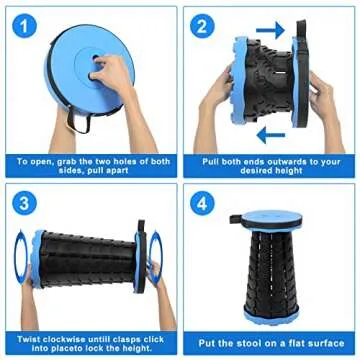 1

To open, grab the two holes of both sides, pull apart

2

Pull both ends outwards to your desired height

3

Twist clockwise untill clasps click into placeto lock the height.

4

Put the stool on a flat surface