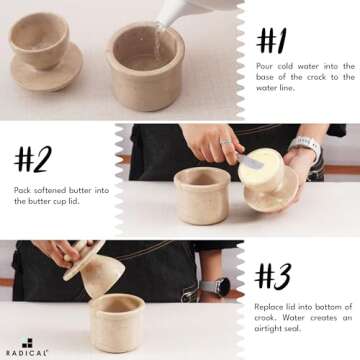 #1

Pour cold water into the base of the crock to the water line.

#2

Pack softened butter into the butter cup lid.

#3

Replace lid into bottom of crock. Water creates an airtight seal.

RADICAL