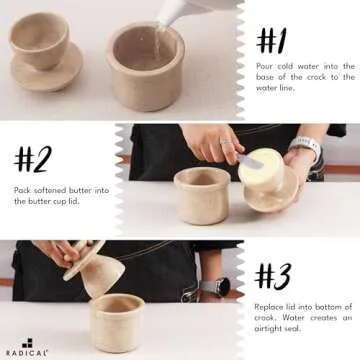 #1

Pour cold water into the base of the crock to the water line.

#2

Pack softened butter into the butter cup lid.

#3

Replace lid into bottom of crook. Water creates an airtight seal.

RADICAL