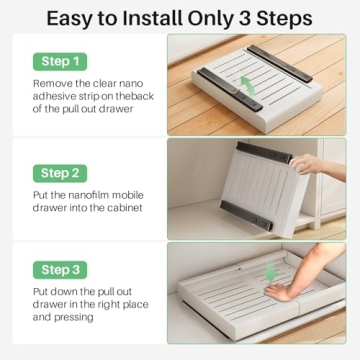 Easy to Install Only 3 Steps

Step 1

Remove the clear nano adhesive strip on theback of the pull out drawer

Step 2

Put the nanofilm mobile drawer into the cabinet

Step 3

Put down the pull out drawer in the right place and pressing