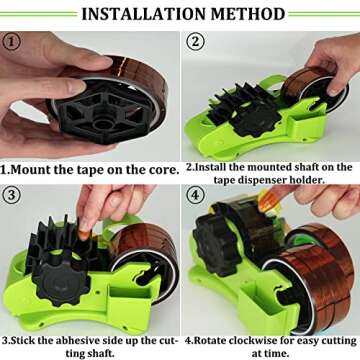 INSTALLATION METHOD

①

②

1.Mount the tape on the core.

2.Install the mounted shaft on the tape dispenser holder.

③

④

3.Stick the abhesive side up the cutting shaft.

4.Rotate clockwise for easy cutting at time.