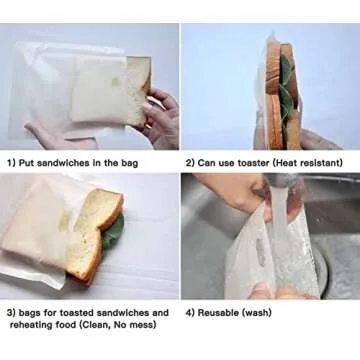 1) Put sandwiches in the bag

2) Can use toaster (Heat resistant)

3) bags for toasted sandwiches and reheating food (Clean, No mess)

4) Reusable (wash)