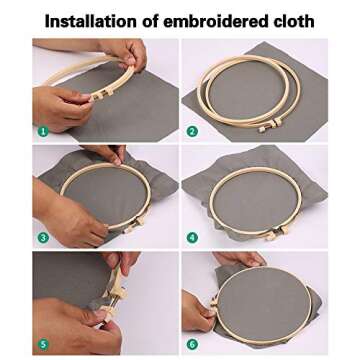 Installation of embroidered cloth

1

2

3

4

5

6