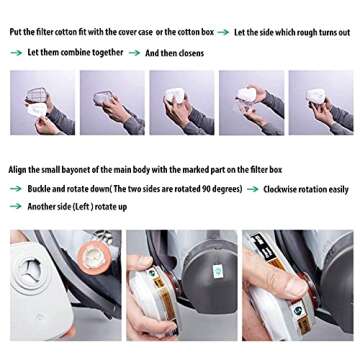 Put the filter cotton fit with the cover case or the cotton box → Let the side which rough turns out → Let them combine together → And then closens

Align the small bayonet of the main body with the marked part on the filter box → Buckle and rotate down( The two sides are rotated 90 degrees) → Clockwise rotation easily → Another side (Left ) rotate up