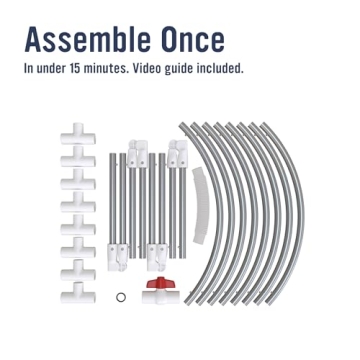 Assemble Once
In under 15 minutes. Video guide included.