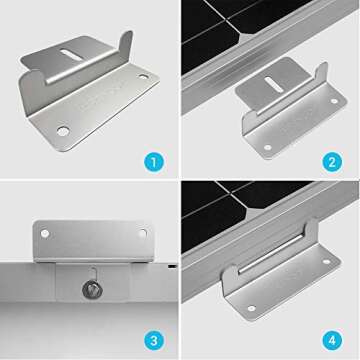 1

2

3

4