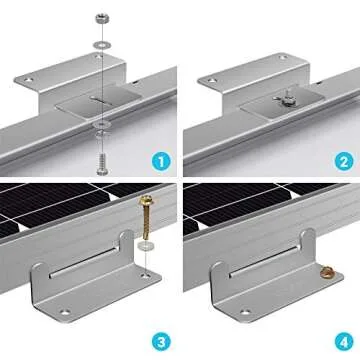 1

2

3

4