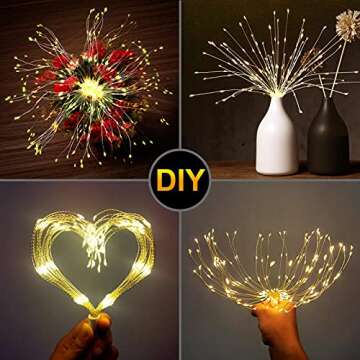 DIY