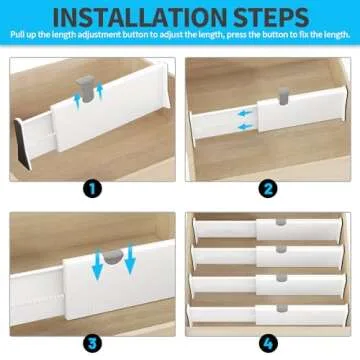 INSTALLATION STEPS
Pull up the length adjustment button to adjust the length, press the button to fix the length.

1

2

3

4