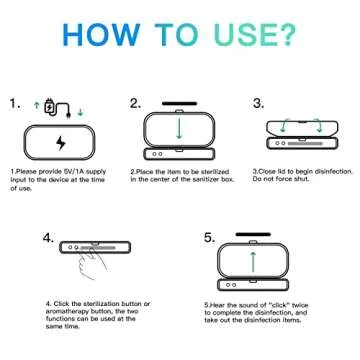 HOW TO USE?

1.

1.Please provide 5V/1A supply input to the device at the time of use.

2.

2.Place the item to be sterilized in the center of the sanitizer box.

3.

3.Close lid to begin disinfection. Do not force shut.

4.

4. Click the sterilization button or aromatherapy button, the two functions can be used at the same time.

5.

5.Hear the sound of "click" twice to complete the disinfection, and take out the disinfection items.