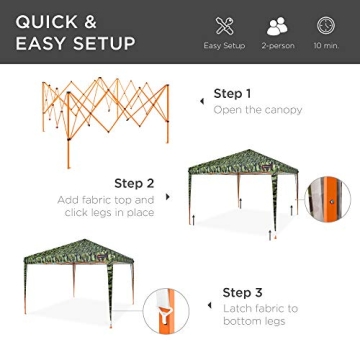 QUICK & EASY SETUP

Easy Setup

2-person

10 min.

Step 1
Open the canopy

Step 2
Add fabric top and click legs in place

Step 3
Latch fabric to bottom legs