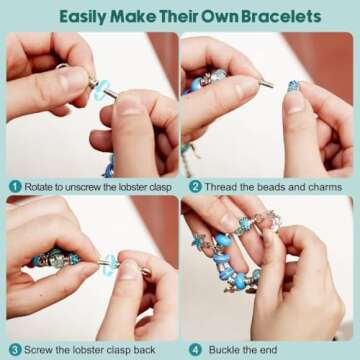 Easily Make Their Own Bracelets

1 Rotate to unscrew the lobster clasp

2 Thread the beads and charms

3 Screw the lobster clasp back

4 Buckle the end