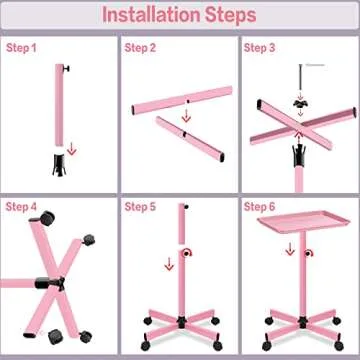 Installation Steps

Step 1

Step 2

Step 3

Step 4

Step 5

Step 6