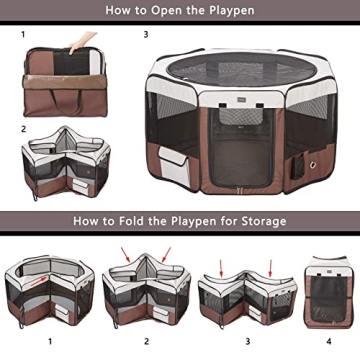 How to Open the Playpen

1

3

2

How to Fold the Playpen for Storage

1

2

3

4