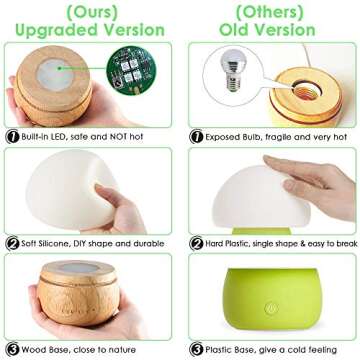 (Ours)
Upgraded Version

1 Built-in LED, safe and NOT hot

2 Soft Silicone, DIY shape and durable

3 Wood Base, close to nature

(Others)
Old Version

1 Exposed Bulb, fragile and very hot

2 Hard Plastic, single shape & easy to break

3 Plastic Base, give a cold feeling