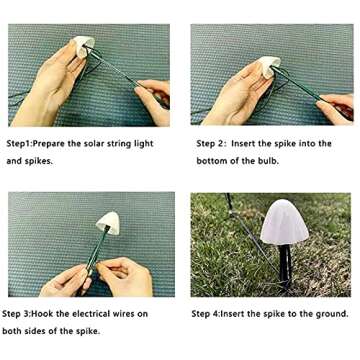 Step1:Prepare the solar string light and spikes.

Step 2: Insert the spike into the bottom of the bulb.

Step 3:Hook the electrical wires on both sides of the spike.

Step 4:Insert the spike to the ground.