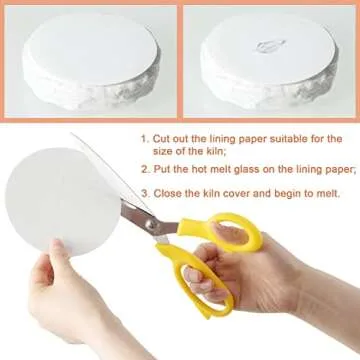 1. Cut out the lining paper suitable for the size of the kiln;

2. Put the hot melt glass on the lining paper;

3. Close the kiln cover and begin to melt.