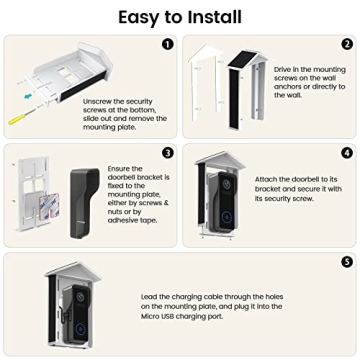 Easy to Install

1

Unscrew the security screws at the bottom, slide out and remove the mounting plate.

2

Drive in the mounting screws on the wall anchors or directly to the wall.

3

Ensure the doorbell bracket is fixed to the mounting plate, either by screws & nuts or by adhesive tape.

4

Attach the doorbell to its bracket and secure it with its security screw.

5

Lead the charging cable through the holes on the mounting plate, and plug it into the Micro USB charging port.