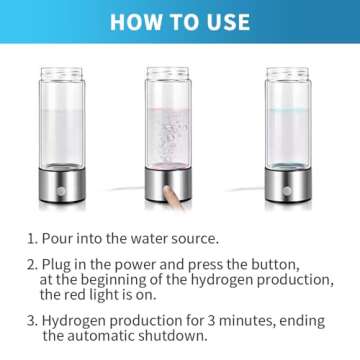 HOW TO USE

1. Pour into the water source.

2. Plug in the power and press the button, at the beginning of the hydrogen production, the red light is on.

3. Hydrogen production for 3 minutes, ending the automatic shutdown.