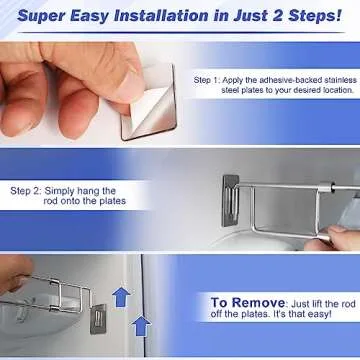 Super Easy Installation in Just 2 Steps!

Step 1: Apply the adhesive-backed stainless steel plates to your desired location.

Step 2: Simply hang the rod onto the plates

To Remove: Just lift the rod off the plates. It's that easy!