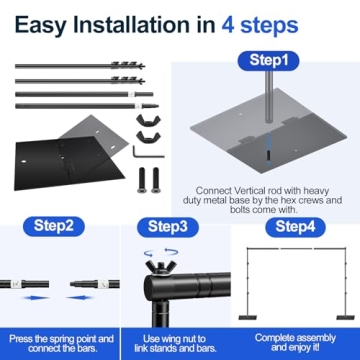 Easy Installation in 4 steps

Step1

Connect Vertical rod with heavy duty metal base by the hex crews and bolts come with.

Step2

Press the spring point and connect the bars.

Step3

Use wing nut to link stands and bars.

Step4

Complete assembly and enjoy it!