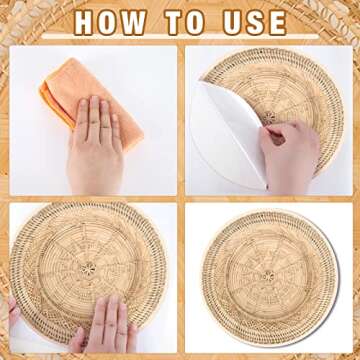 HOW TO USE