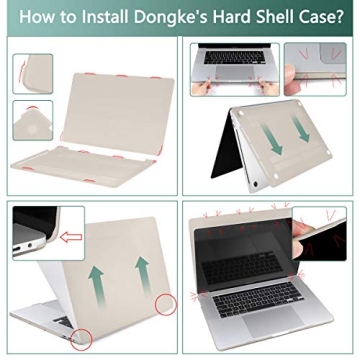 How to Install Dongke's Hard Shell Case?