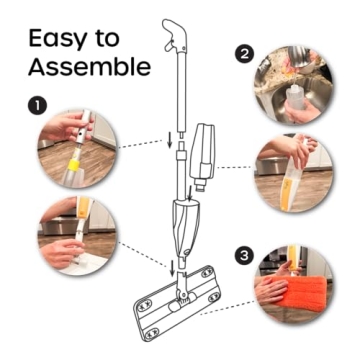 Easy to Assemble

1

2

3