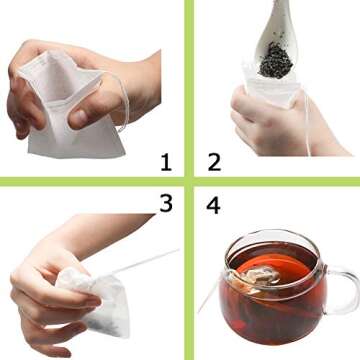 1

2

3

4