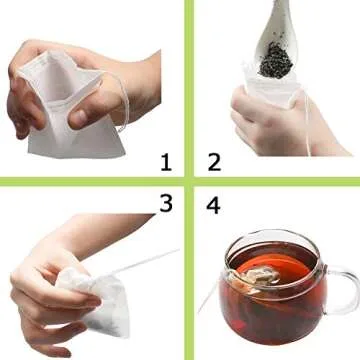 1

2

3

4