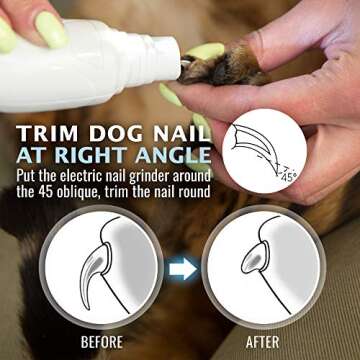 TRIM DOG NAIL
AT RIGHT ANGLE
Put the electric nail grinder around the 45 oblique, trim the nail round

45°

BEFORE

AFTER