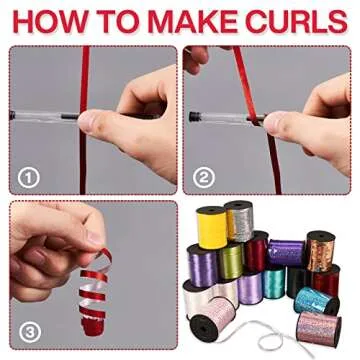 HOW TO MAKE CURLS

①

②

③