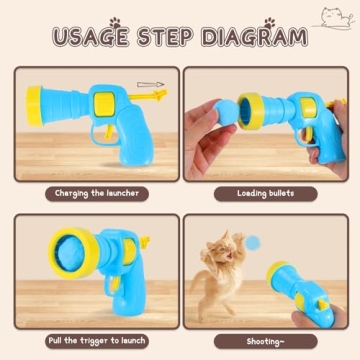 USAGE STEP DIAGRAM

Charging the launcher

Loading bullets

Pull the trigger to launch

Shooting~