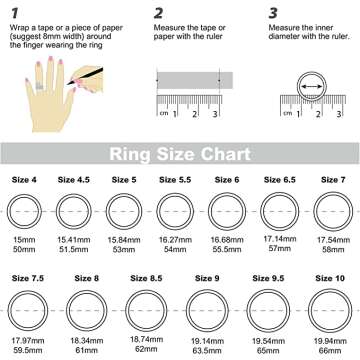 1
Wrap a tape or a piece of paper (suggest 8mm width) around the finger wearing the ring

2
Measure the tape or paper with the ruler

cm 1 2 3

3
Measure the inner diameter with the ruler.

cm 1 2 3

Ring Size Chart

Size 4
15mm
50mm

Size 4.5
15.41mm
51.5mm

Size 5
15.84mm
53mm

Size 5.5
16.27mm
54mm

Size 6
16.68mm
55.5mm

Size 6.5
17.14mm
57mm

Size 7
17.54mm
58mm

Size 7.5
17.97mm
59.5mm

Size 8
18.34mm
61mm

Size 8.5
18.74mm
62mm

Size 9
19.14mm
63.5mm

Size 9.5
19.54mm
65mm

Size 10
19.94mm
66mm